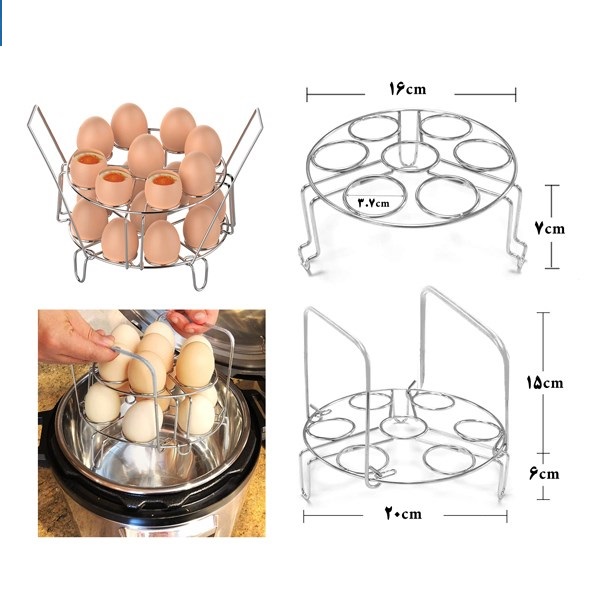 ۱۶cm

۳.۷cm

۷cm

۱۵cm

۶cm

۲۰cm