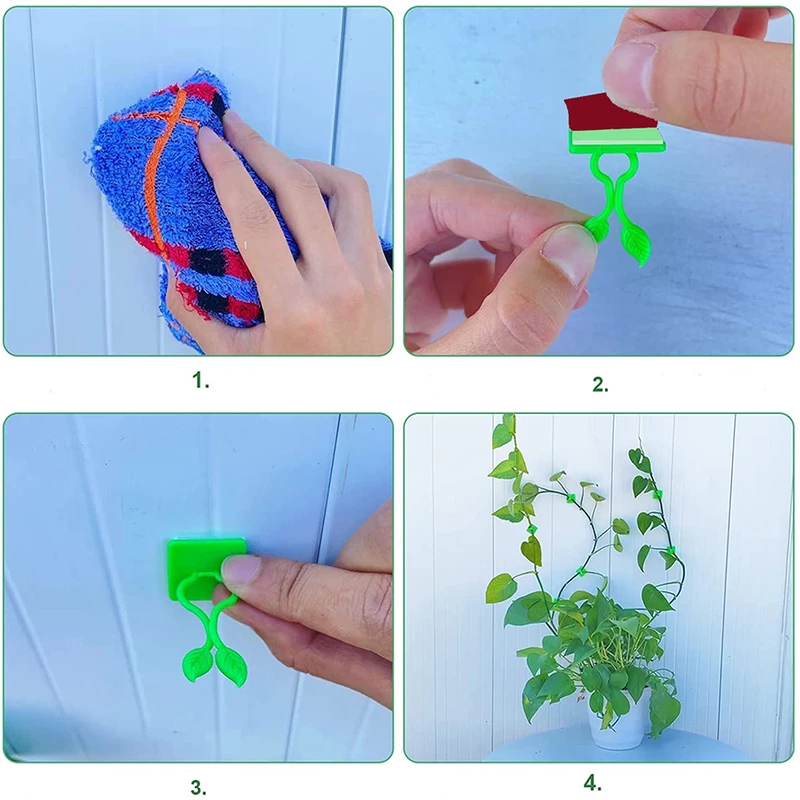 1.

2.

3.

4.