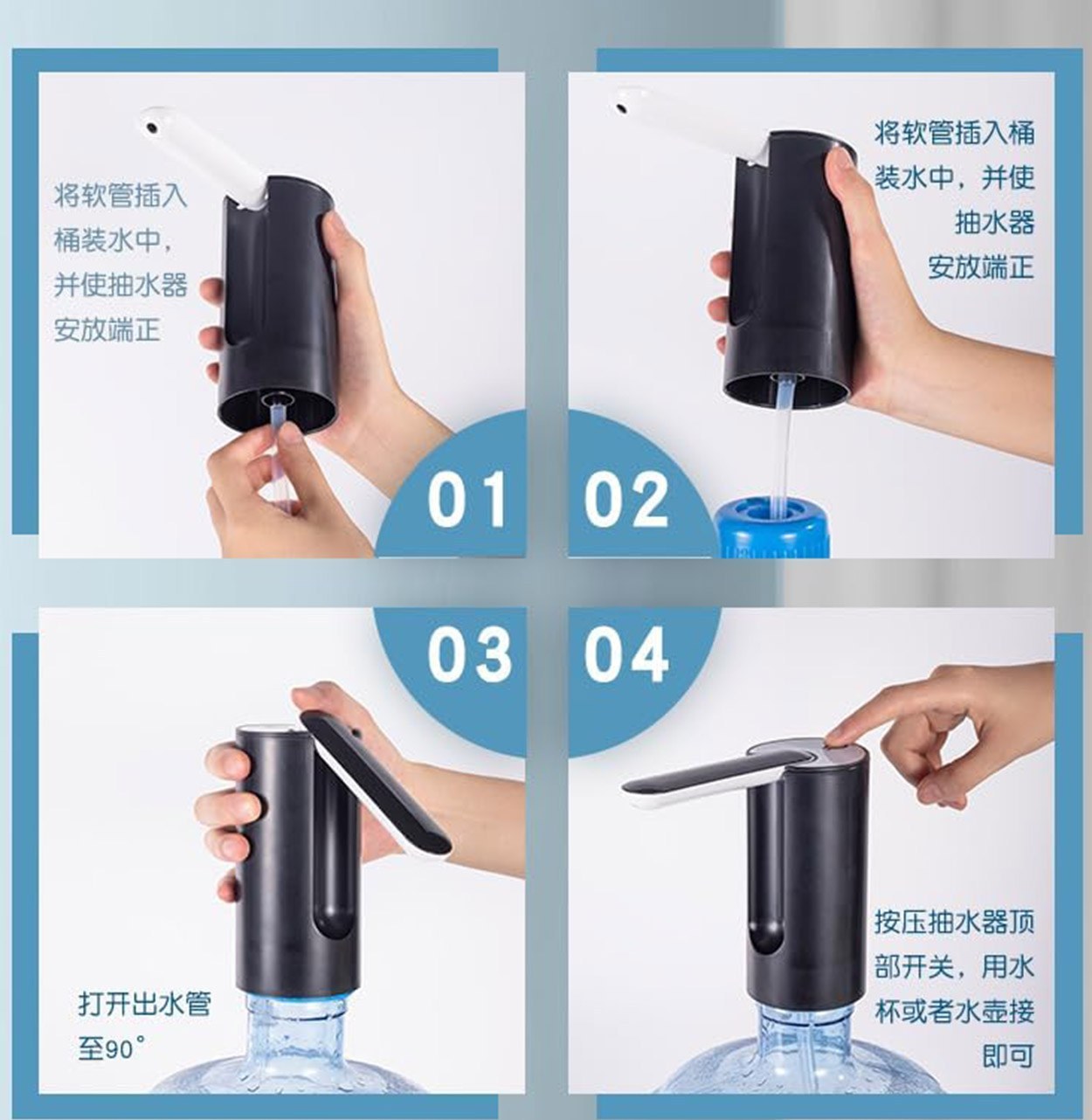 将软管插入桶装水中，并使抽水器安放端正

01

将软管插入桶装水中，并使抽水器安放端正

02

03

打开出水管至90°

04

按压抽水器顶部开关，用水杯或者水壶接即可