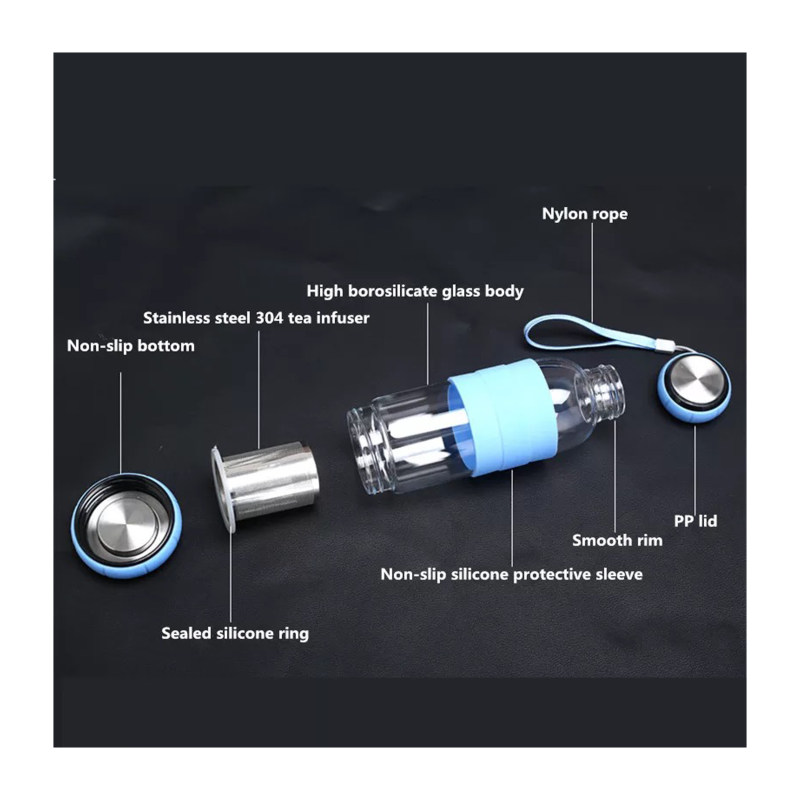 Nylon rope

High borosilicate glass body

Stainless steel 304 tea infuser

Non-slip bottom

PP lid

Smooth rim

Non-slip silicone protective sleeve

Sealed silicone ring