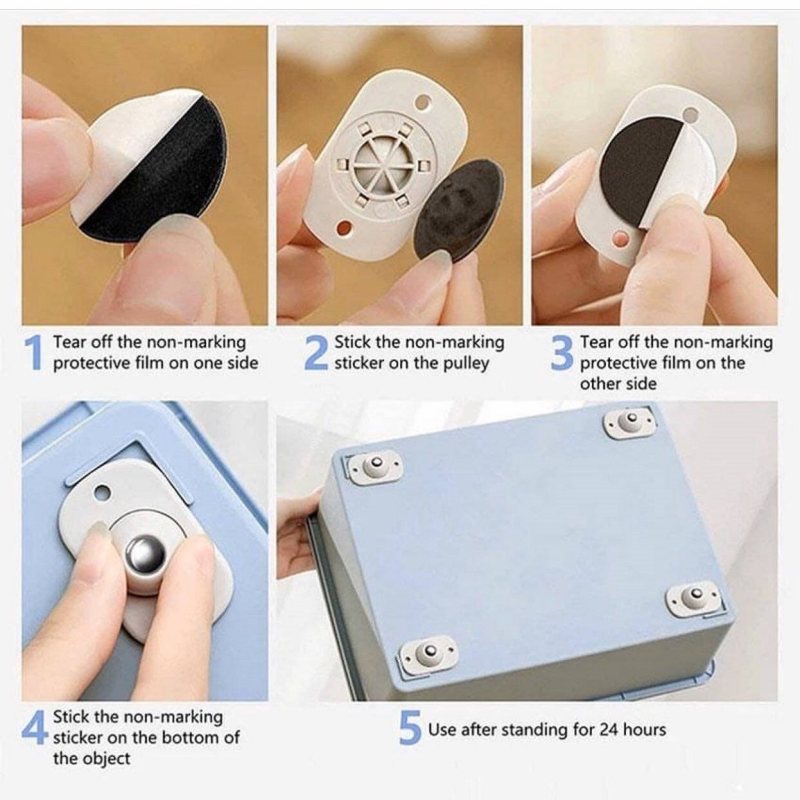 1 Tear off the non-marking protective film on one side

2 Stick the non-marking sticker on the pulley

3 Tear off the non-marking protective film on the other side

4 Stick the non-marking sticker on the bottom of the object

5 Use after standing for 24 hours