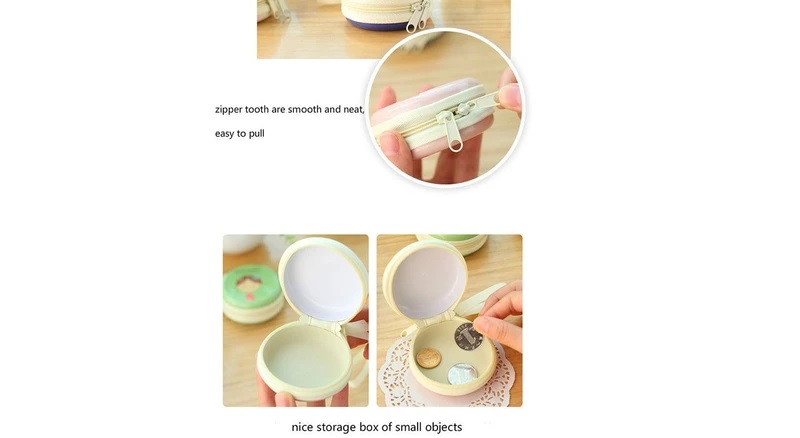 zipper tooth are smooth and neat,

easy to pull

nice storage box of small objects